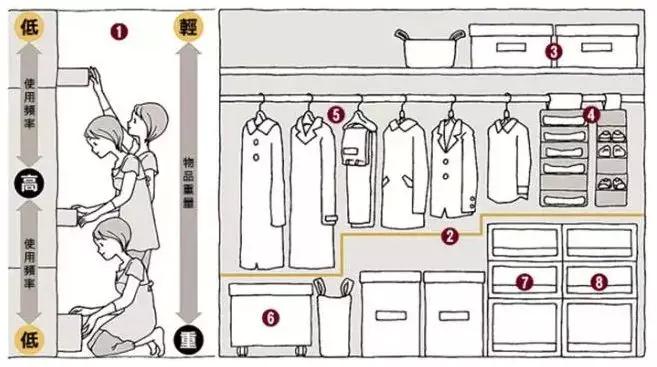 低

使用頻率

高

使用頻率

低

1

輕

物品重量

重

3

5

4

2

6

7

8